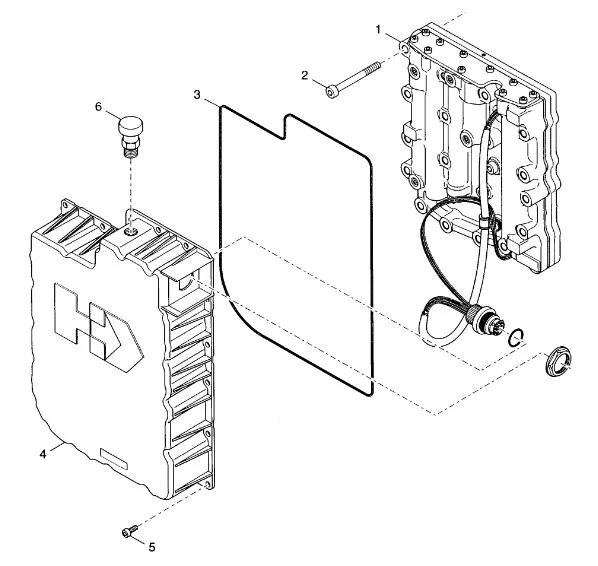 1
2
3
6
4
5