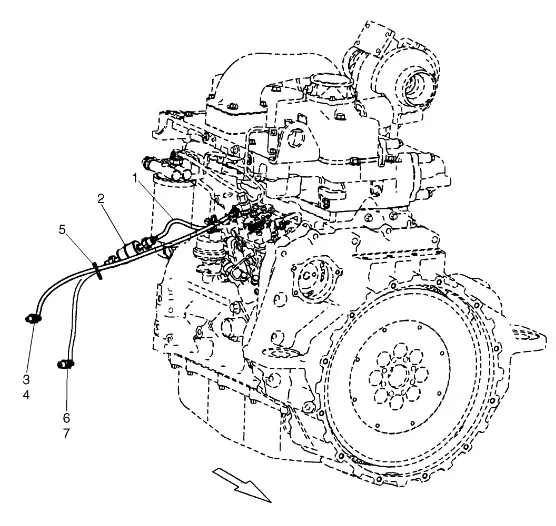 1
2
5
3
4
6
7