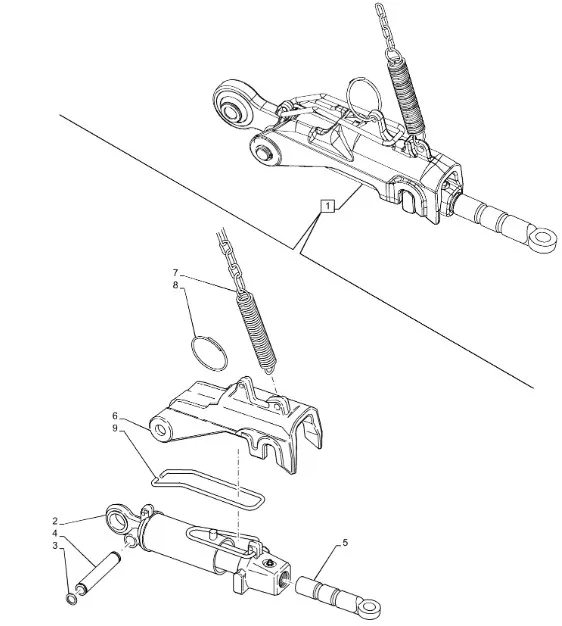 1
7
8
6
9
2
4
3
5